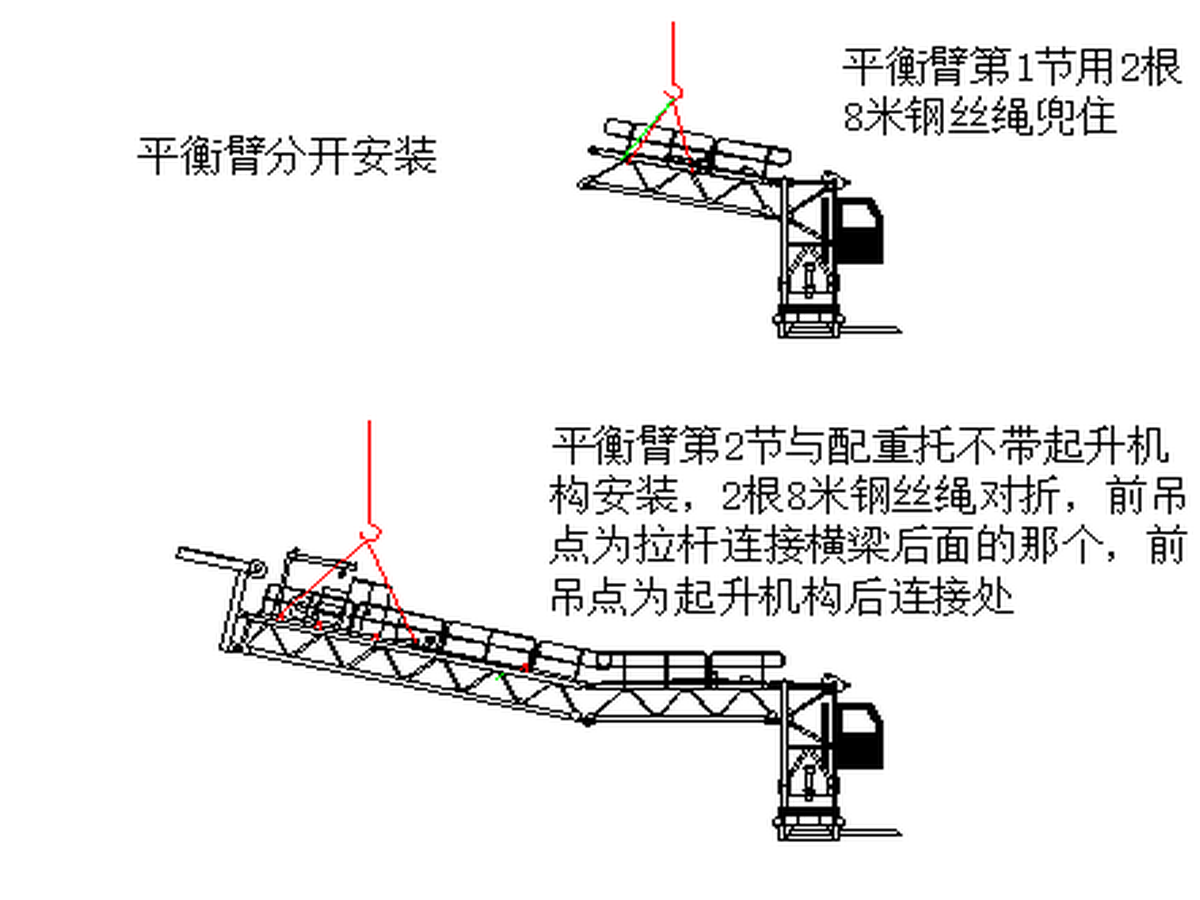 平衡臂分开安装

平衡臂第1节用2根8米钢丝绳兜住

平衡臂第2节与配重托不带起升机构安装，2根8米钢丝绳对折，前吊点为拉杆连接横梁后面的那个，前吊点为起升机构后连接处