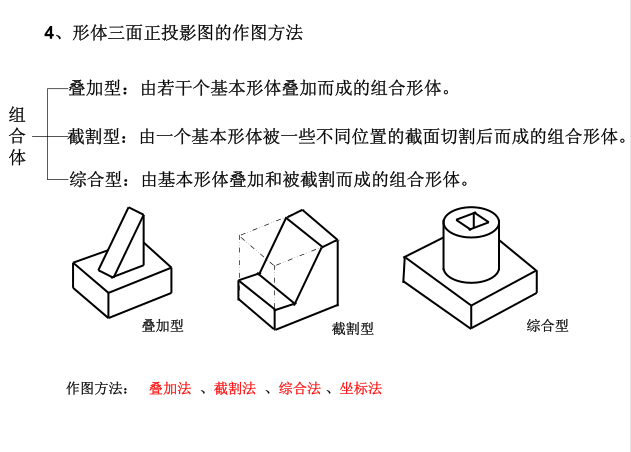 4、形体三面正投影图的作图方法

组合体

叠加型：由若干个基本形体叠加而成的组合形体。

截割型：由一个基本形体被一些不同位置的截面切割后而成的组合形体。

综合型：由基本形体叠加和被截割而成的组合形体。

叠加型

截割型

综合型

作图方法： 叠加法 、截割法 、综合法 、坐标法