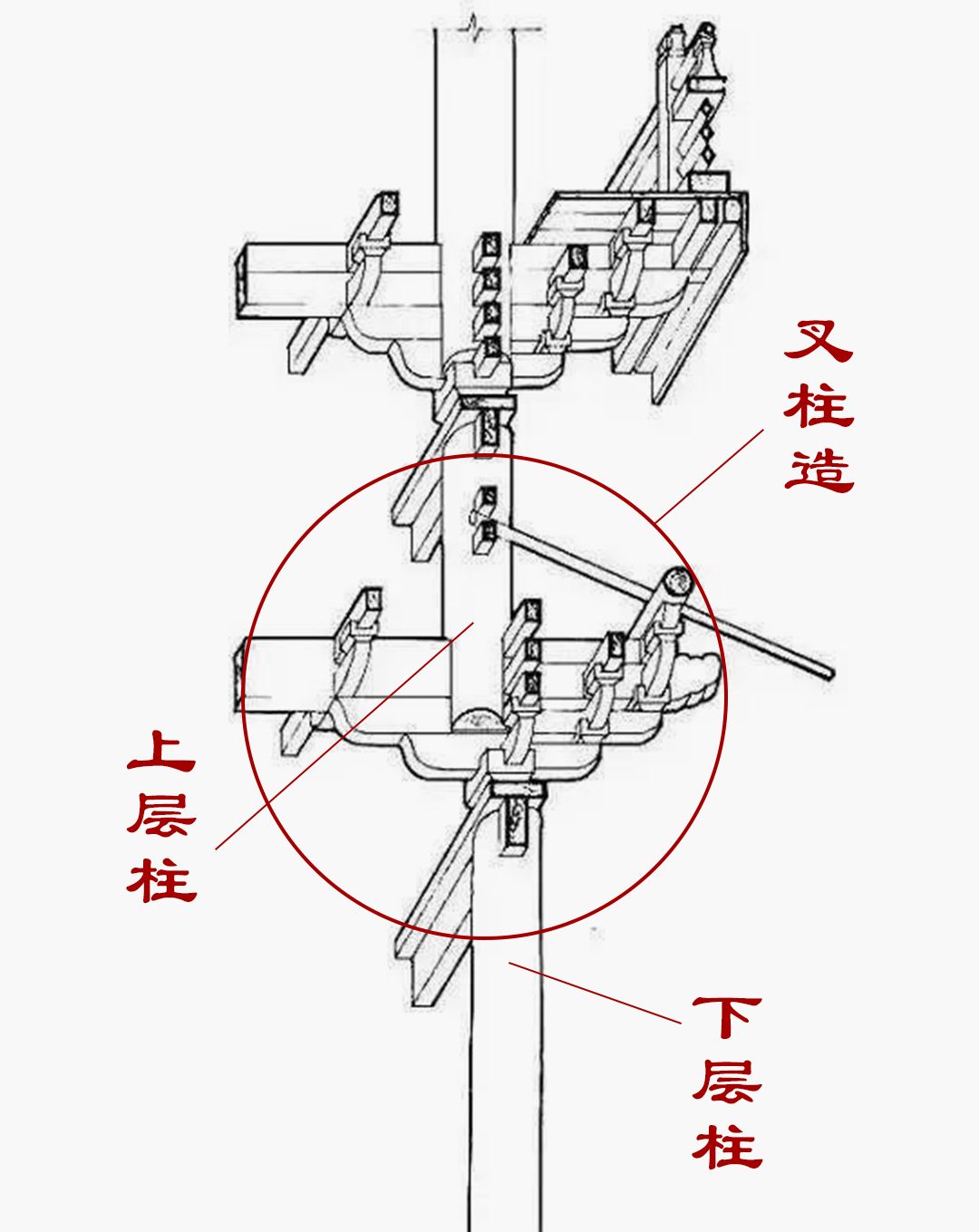 叉柱造

上层柱

下层柱