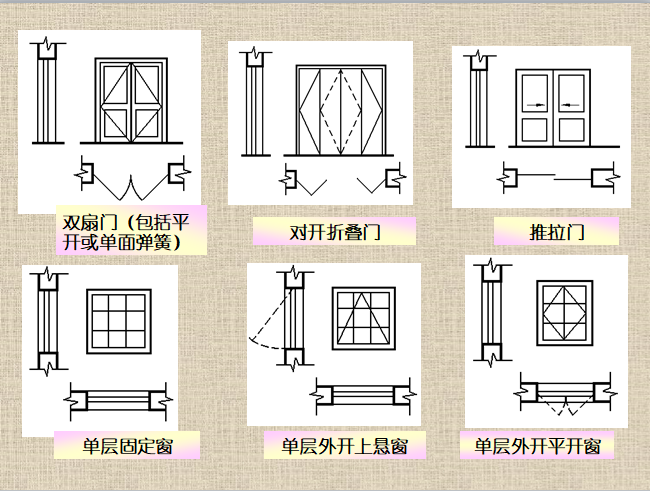 双扇门（包括平开或单面弹簧）

对开折叠门

推拉门

单层固定窗

单层外开上悬窗

单层外开平开窗