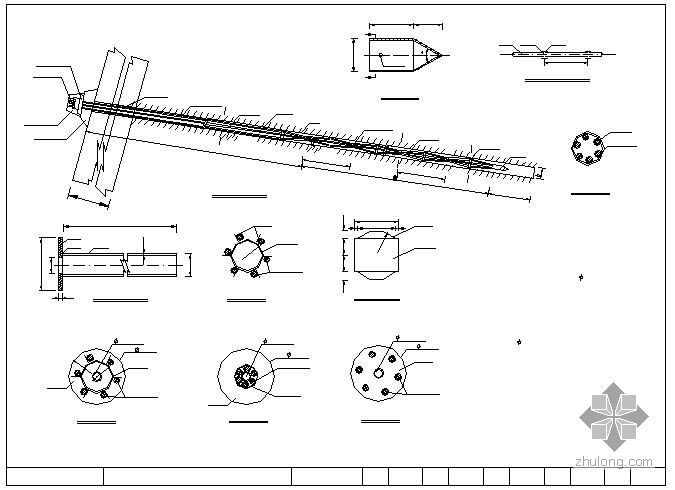 zhulong.com