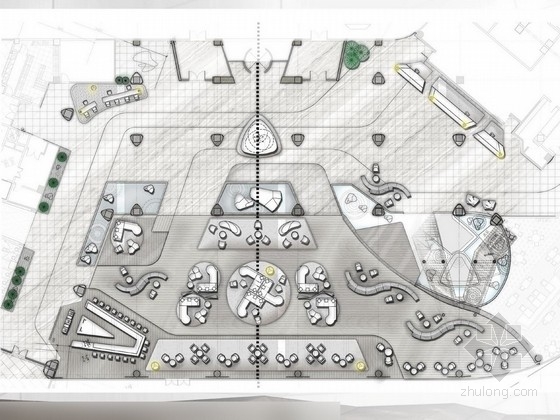 zhulong.com