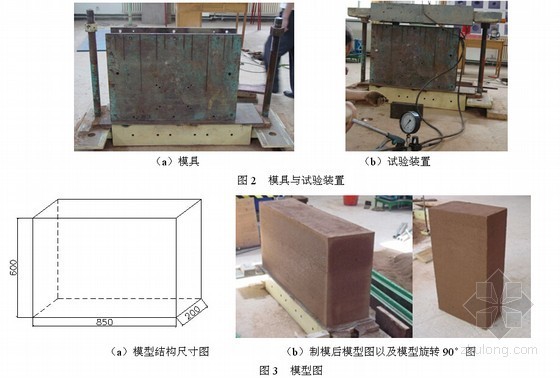 （a）模具

（b）试验装置

图 2 模具与试验装置

600

850

200

（a）模型结构尺寸图

（b）制模后模型图以及模型旋转 90° 图

zhulong.com

图 3 模型图