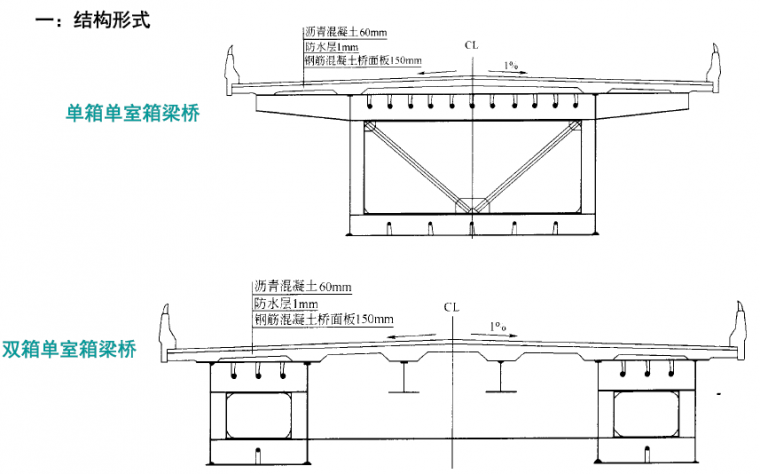 一：结构形式

沥青混凝土60mm
防水层1mm
钢筋混凝土桥面板150mm

CL

1%

单箱单室箱梁桥

沥青混凝土60mm
防水层1mm
钢筋混凝土桥面板150mm

CL

1%

双箱单室箱梁桥