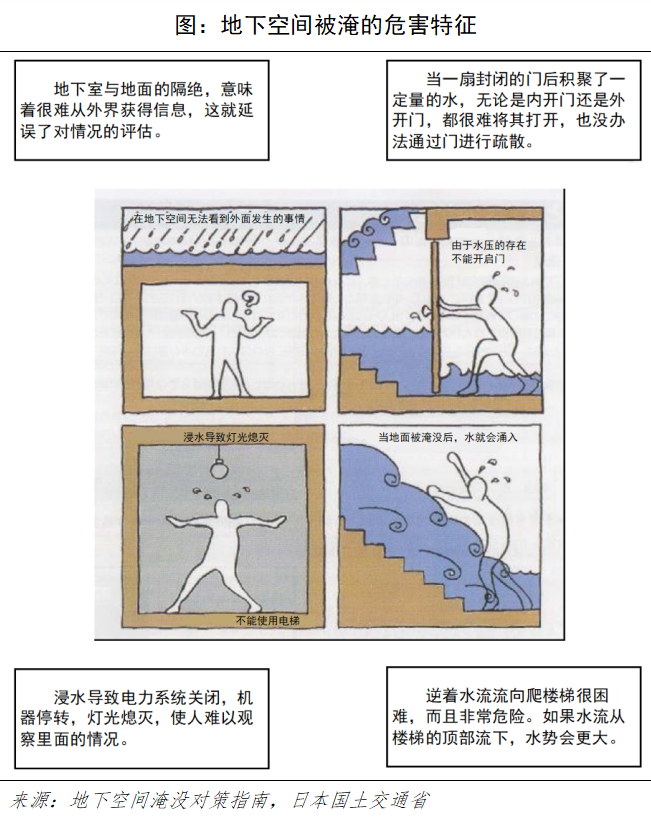 图：地下空间被淹的危害特征

地下室与地面的隔绝，意味着很难从外界获得信息，这就延误了对情况的评估。

当一扇封闭的门后积聚了一定量的水，无论是内开门还是外开门，都很难将其打开，也没办法通过门进行疏散。

在地下空间无法看到外面发生的事情

由于水压的存在不能开启门

浸水导致灯光熄灭

不能使用电梯

当地面被淹没后，水就会涌入

浸水导致电力系统关闭，机器停转，灯光熄灭，使人难以观察里面的情况。

逆着水流流向爬楼梯很困难，而且非常危险。如果水流从楼梯的顶部流下，水势会更大。

来源：地下空间淹没对策指南，日本国土交通省