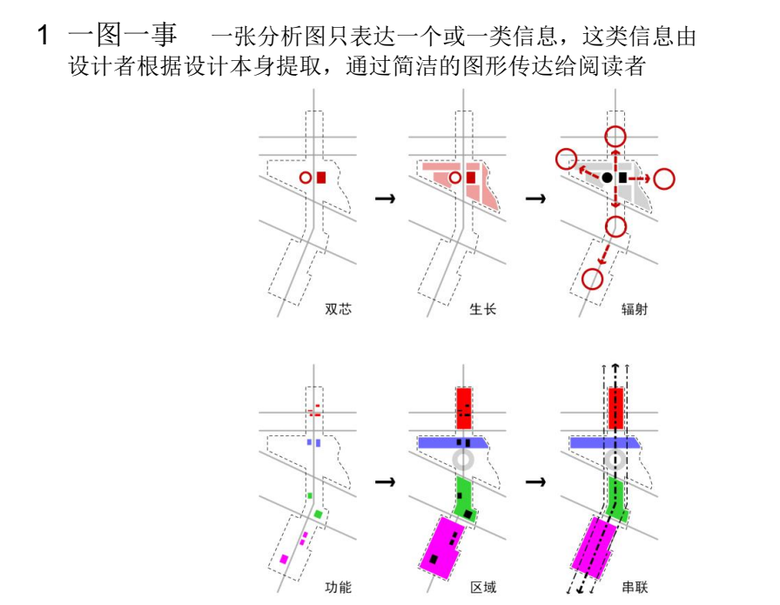 1 一图一事　一张分析图只表达一个或一类信息，这类信息由设计者根据设计本身提取，通过简洁的图形传达给阅读者

双芯 → 生长 → 辐射

功能 → 区域 → 串联