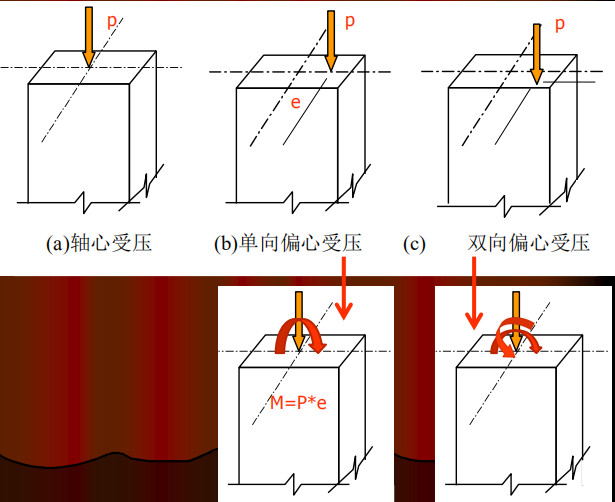 p

p

e

p

(a)轴心受压

(b)单向偏心受压

(c) 双向偏心受压

M=P*e