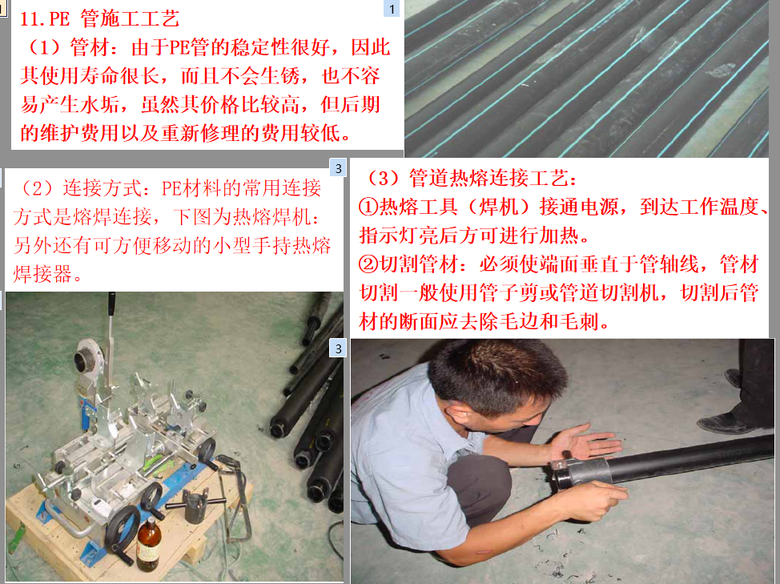 11.PE 管施工工艺

（1）管材：由于PE管的稳定性很好，因此其使用寿命很长，而且不会生锈，也不容易产生水垢，虽然其价格比较高，但后期的维护费用以及重新修理的费用较低。

1

3

（2）连接方式：PE材料的常用连接方式是熔焊连接，下图为热熔焊机：另外还有可方便移动的小型手持热熔焊接器。

（3）管道热熔连接工艺：
①热熔工具（焊机）接通电源，到达工作温度、指示灯亮后方可进行加热。
②切割管材：必须使端面垂直于管轴线，管材切割一般使用管子剪或管道切割机，切割后管材的断面应去除毛边和毛刺。

3