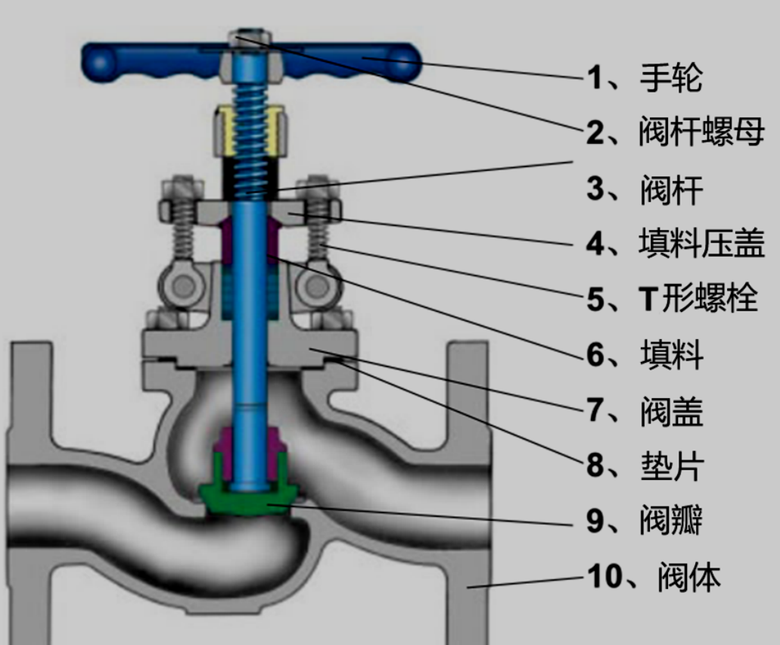 1、手轮
2、阀杆螺母
3、阀杆
4、填料压盖
5、T形螺栓
6、填料
7、阀盖
8、垫片
9、阀瓣
10、阀体