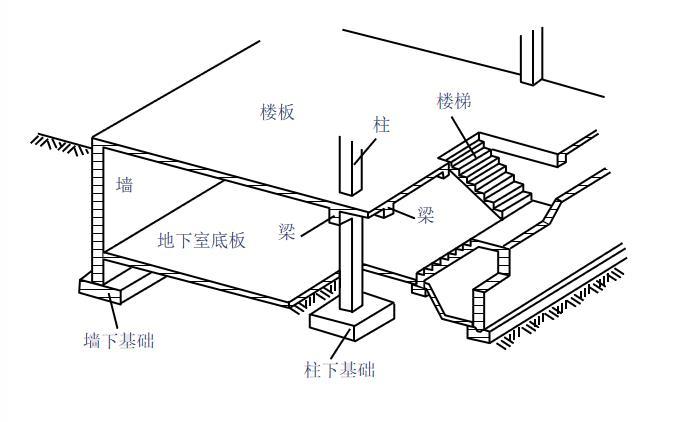 楼板
楼梯
柱
墙
梁
梁
地下室底板
墙下基础
柱下基础