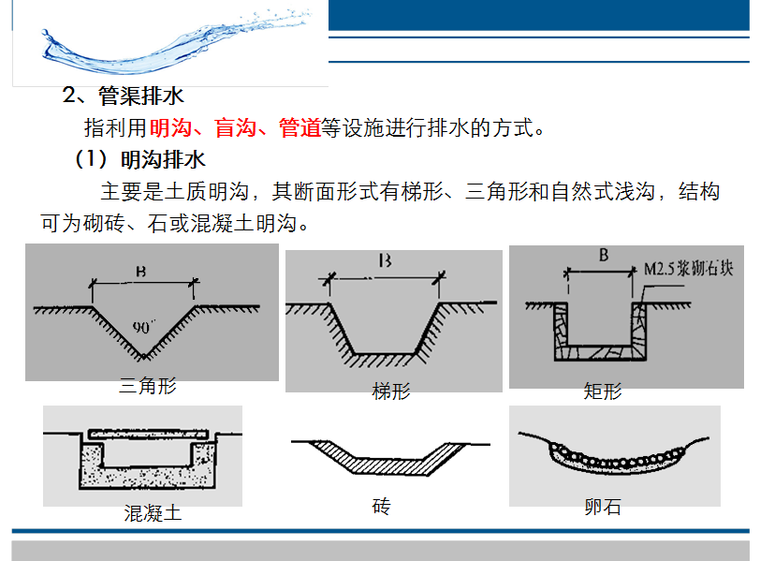 2、管渠排水

指利用明沟、盲沟、管道等设施进行排水的方式。

（1）明沟排水

主要是土质明沟，其断面形式有梯形、三角形和自然式浅沟，结构可为砌砖、石或混凝土明沟。

B

90°

三角形

B

梯形

B

M2.5浆砌石块

矩形

混凝土

砖

卵石