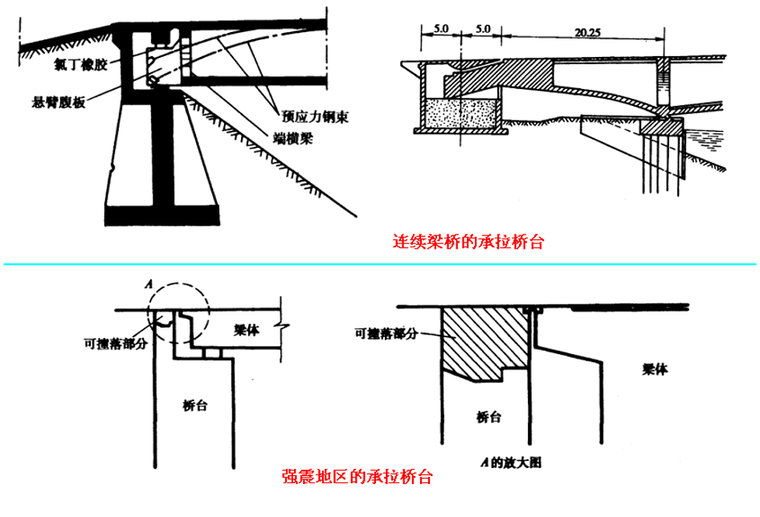 氯丁橡胶

悬臂腹板

预应力钢束

端横梁

5.0　5.0　20.25

连续梁桥的承拉桥台

A

可撞落部分

梁体

桥台

可撞落部分

梁体

桥台

A的放大图

强震地区的承拉桥台