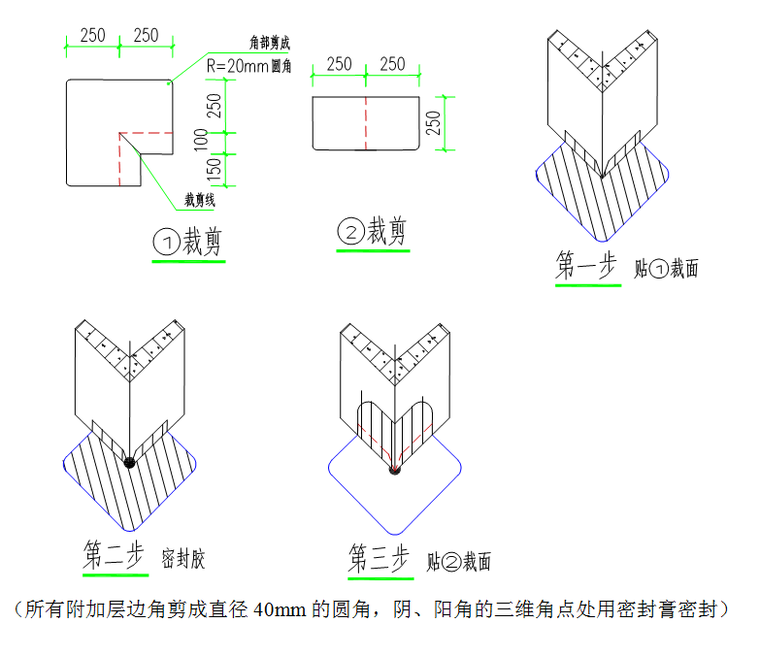 250 250
角部剪成
R=20mm圆角
250
100
150
裁剪线
①裁剪

250 250
250
②裁剪

第一步 贴①裁面

第二步 密封胶

第三步 贴②裁面

（所有附加层边角剪成直径 40mm 的圆角，阴、阳角的三维角点处用密封膏密封）