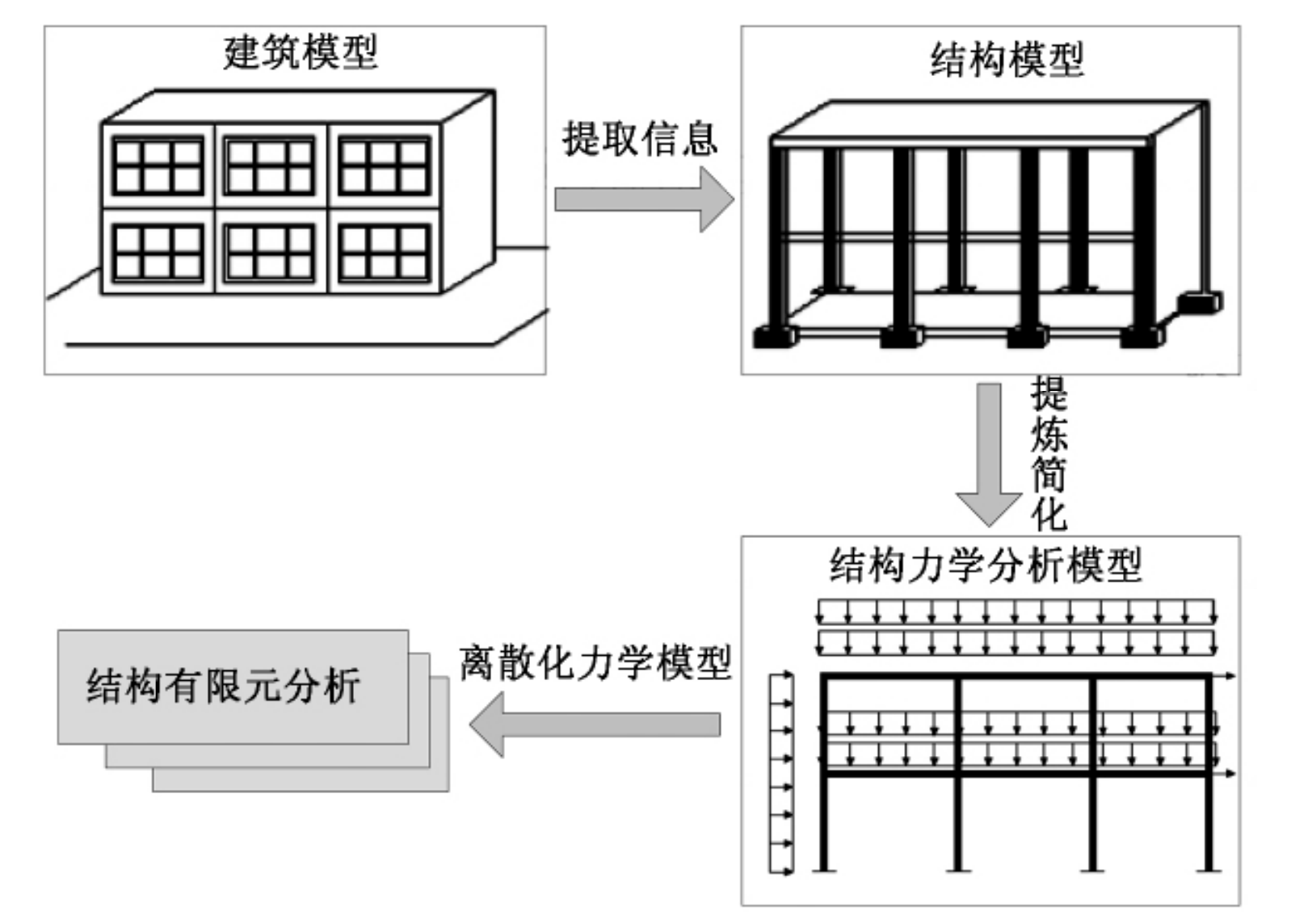 建筑模型

提取信息

结构模型

提炼简化

结构力学分析模型

离散化力学模型

结构有限元分析