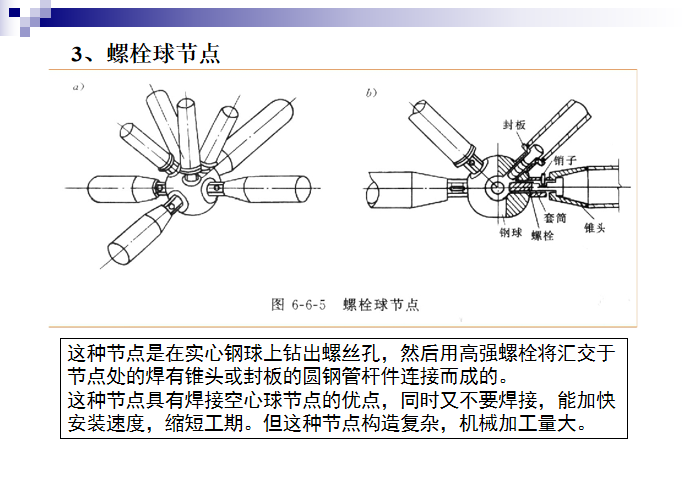 3、螺栓球节点

a)

b)

封板

销子

钢球

螺栓

套筒

锥头

图 6-6-5 螺栓球节点

这种节点是在实心钢球上钻出螺丝孔，然后用高强螺栓将汇交于节点处的焊有锥头或封板的圆钢管杆件连接而成的。
这种节点具有焊接空心球节点的优点，同时又不要焊接，能加快安装速度，缩短工期。但这种节点构造复杂，机械加工量大。