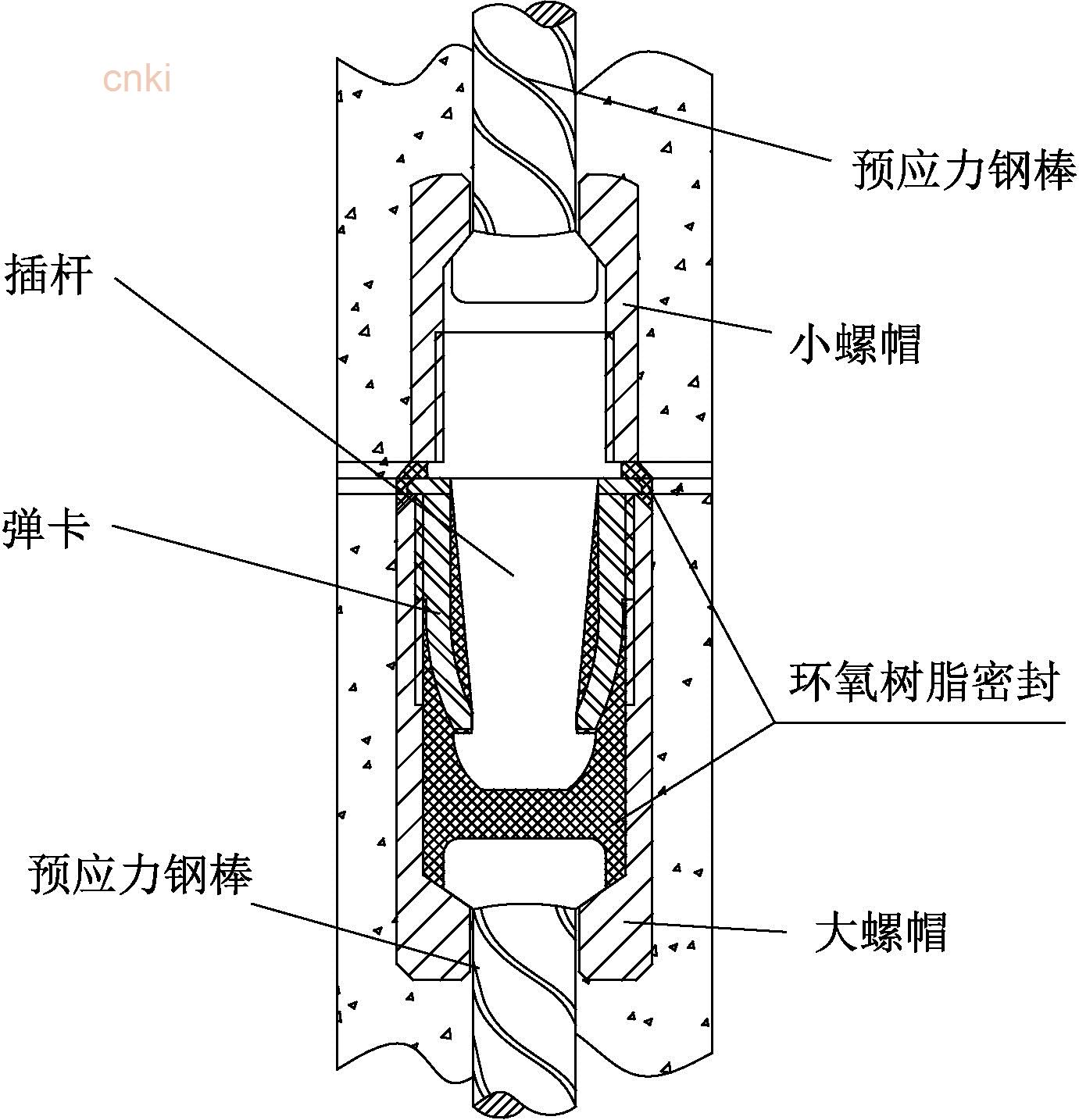 cnki

预应力钢棒

插杆

小螺帽

弹卡

环氧树脂密封

预应力钢棒

大螺帽