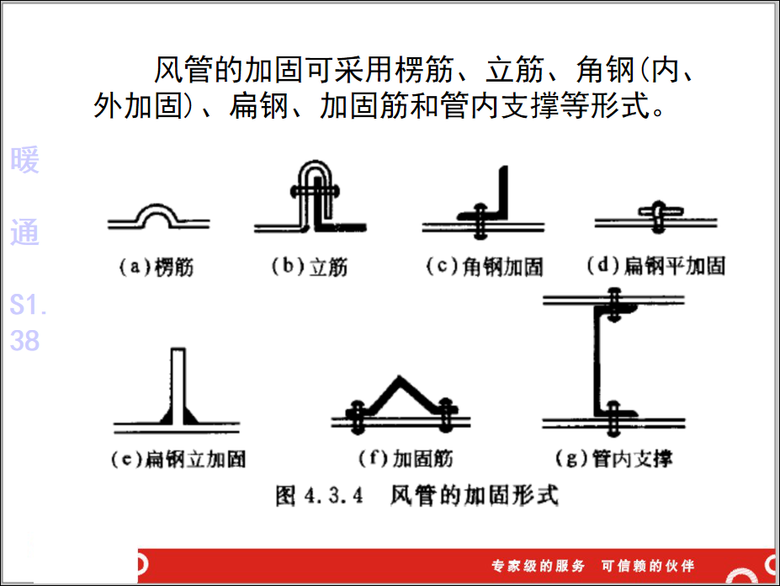 风管的加固可采用楞筋、立筋、角钢(内、外加固)、扁钢、加固筋和管内支撑等形式。

暖

通

S1.
38

(a)楞筋

(b)立筋

(c)角钢加固

(d)扁钢平加固

(e)扁钢立加固

(f)加固筋

(g)管内支撑

图 4.3.4 风管的加固形式

专家级的服务 可信赖的伙伴