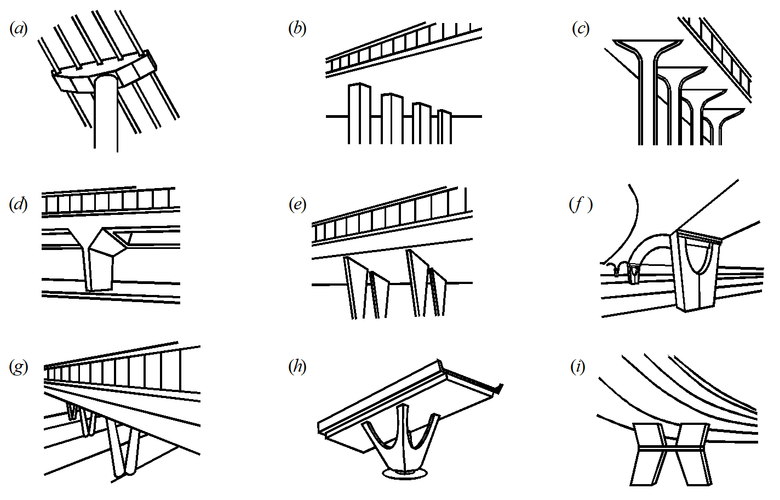 (a)

(b)

(c)

(d)

(e)

(f)

(g)

(h)

(i)