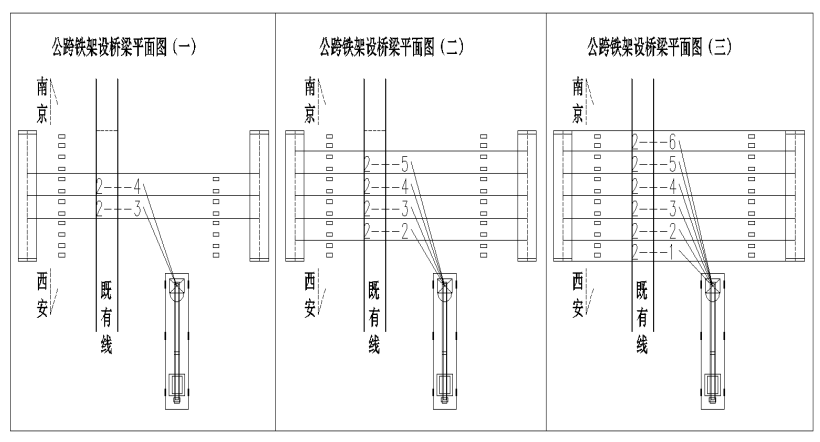 公跨铁架设桥梁平面图（一）

南京

2---4
2---3

西安

既有线

公跨铁架设桥梁平面图（二）

南京

2---5
2---4
2---3
2---2

西安

既有线

公跨铁架设桥梁平面图（三）

南京

2---6
2---5
2---4
2---3
2---2
2---1

西安

既有线