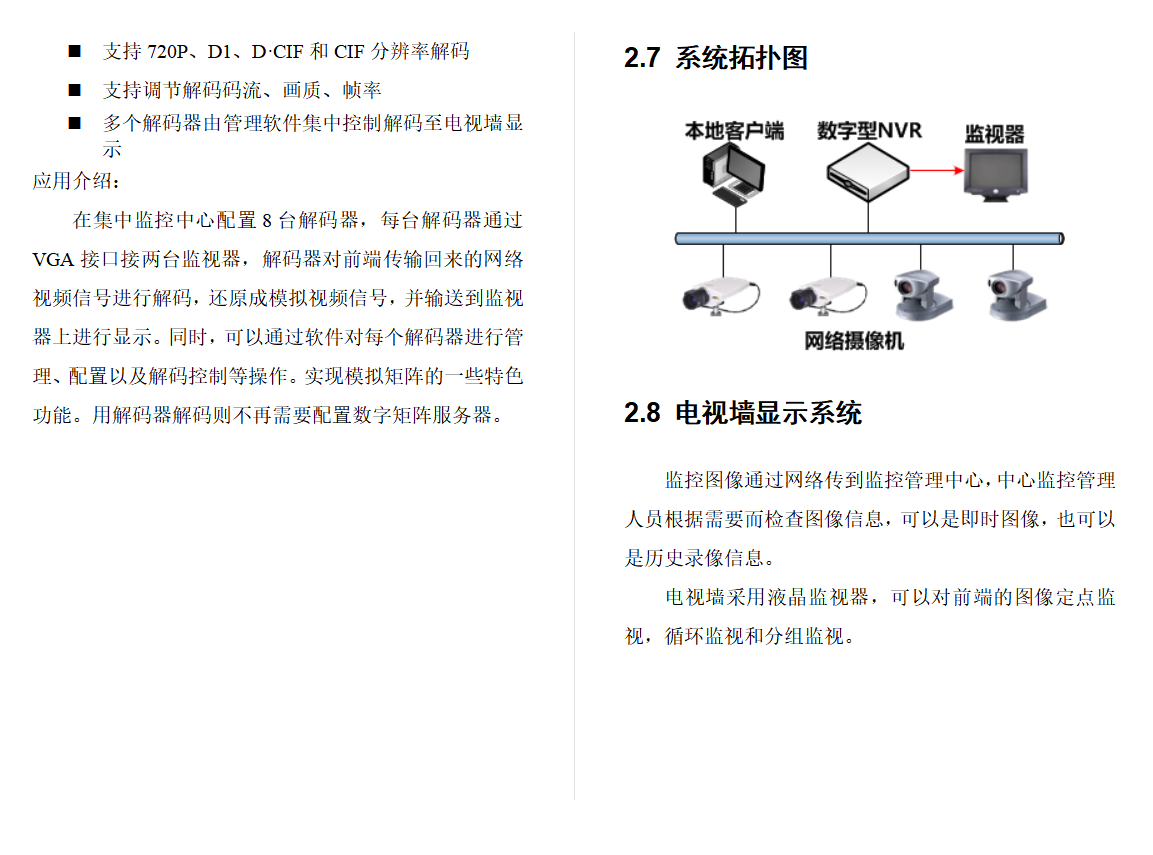 ■ 支持 720P、D1、D·CIF 和 CIF 分辨率解码
■ 支持调节解码码流、画质、帧率
■ 多个解码器由管理软件集中控制解码至电视墙显示

应用介绍：

在集中监控中心配置 8 台解码器，每台解码器通过 VGA 接口接两台监视器，解码器对前端传输回来的网络视频信号进行解码，还原成模拟视频信号，并输送到监视器上进行显示。同时，可以通过软件对每个解码器进行管理、配置以及解码控制等操作。实现模拟矩阵的一些特色功能。用解码器解码则不再需要配置数字矩阵服务器。

2.7 系统拓扑图

本地客户端
数字型NVR
监视器
网络摄像机

2.8 电视墙显示系统

监控图像通过网络传到监控管理中心，中心监控管理人员根据需要而检查图像信息，可以是即时图像，也可以是历史录像信息。

电视墙采用液晶监视器，可以对前端的图像定点监视，循环监视和分组监视。