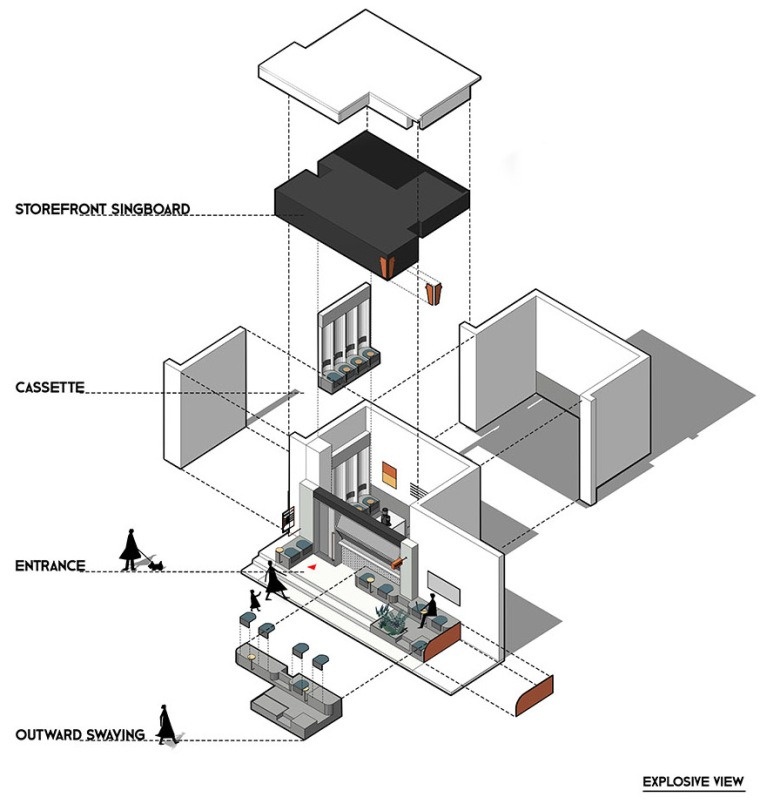 STOREFRONT SINGBOARD

CASSETTE

ENTRANCE

OUTWARD SWAYING

EXPLOSIVE VIEW