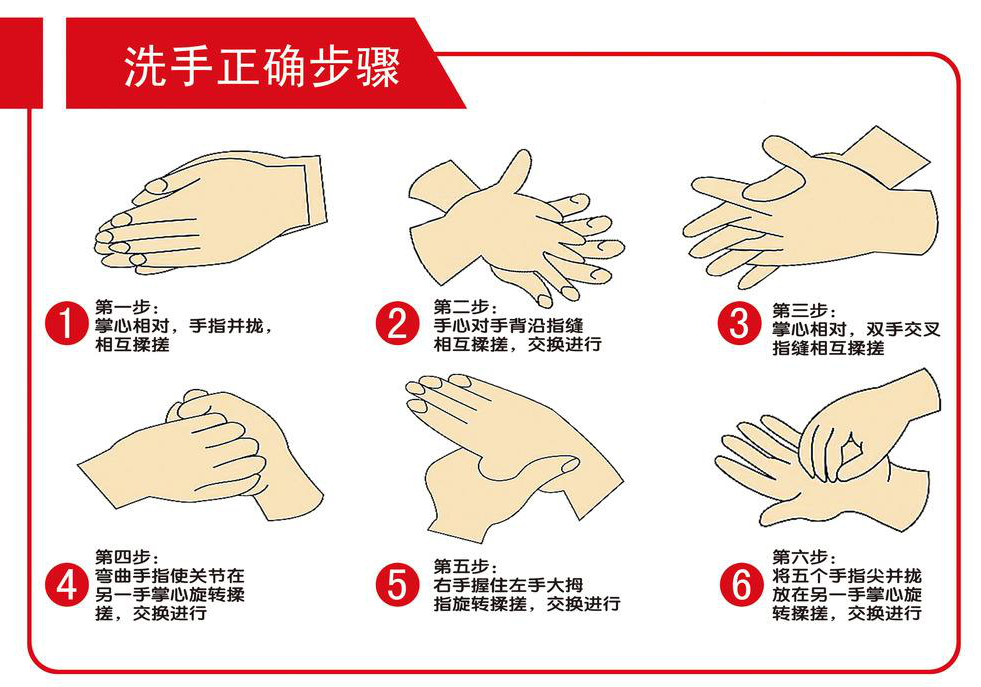 洗手正确步骤

1 第一步：
掌心相对，手指并拢，相互揉搓

2 第二步：
手心对手背沿指缝相互揉搓，交换进行

3 第三步：
掌心相对，双手交叉指缝相互揉搓

4 第四步：
弯曲手指使关节在另一手掌心旋转揉搓，交换进行

5 第五步：
右手握住左手大拇指旋转揉搓，交换进行

6 第六步：
将五个手指尖并拢放在另一手掌心旋转揉搓，交换进行