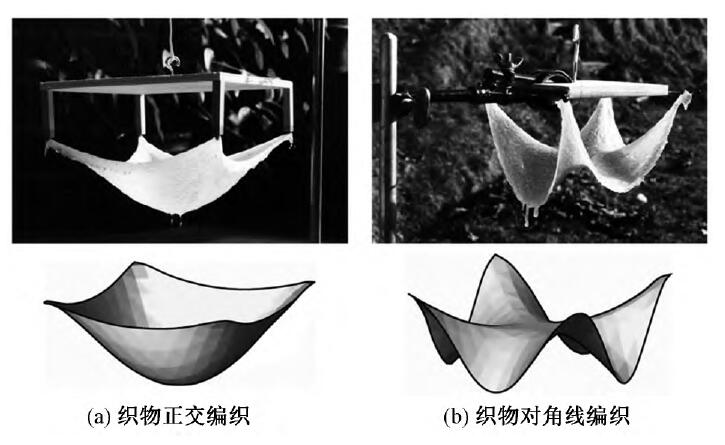 (a) 织物正交编织

(b) 织物对角线编织