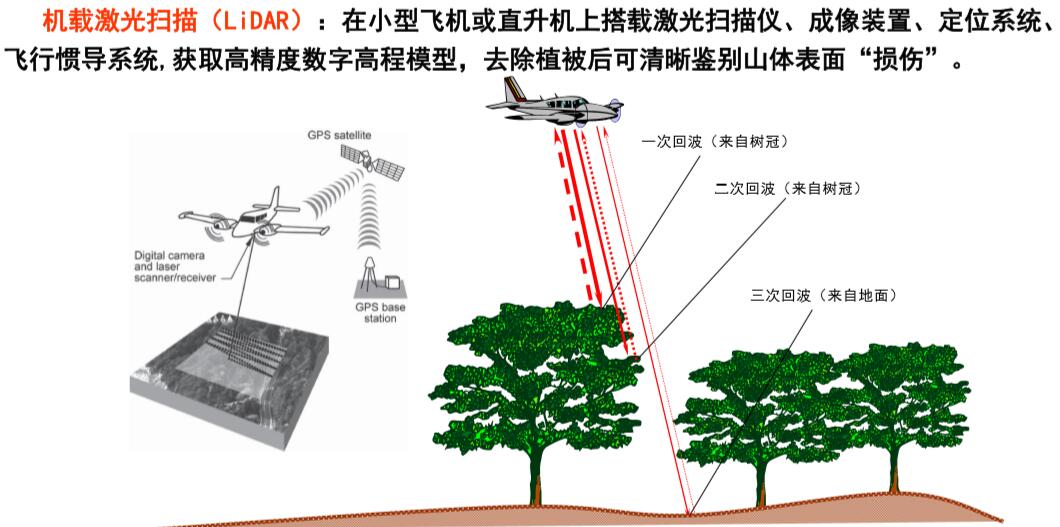 机载激光扫描（LiDAR）：在小型飞机或直升机上搭载激光扫描仪、成像装置、定位系统、飞行惯导系统，获取高精度数字高程模型，去除植被后可清晰鉴别山体表面“损伤”。

GPS satellite

Digital camera and laser scanner/receiver

GPS base station

一次回波（来自树冠）

二次回波（来自树冠）

三次回波（来自地面）