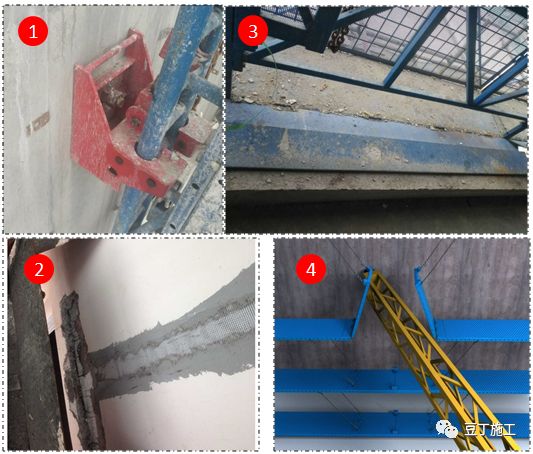 1
3
2
4
豆丁施工