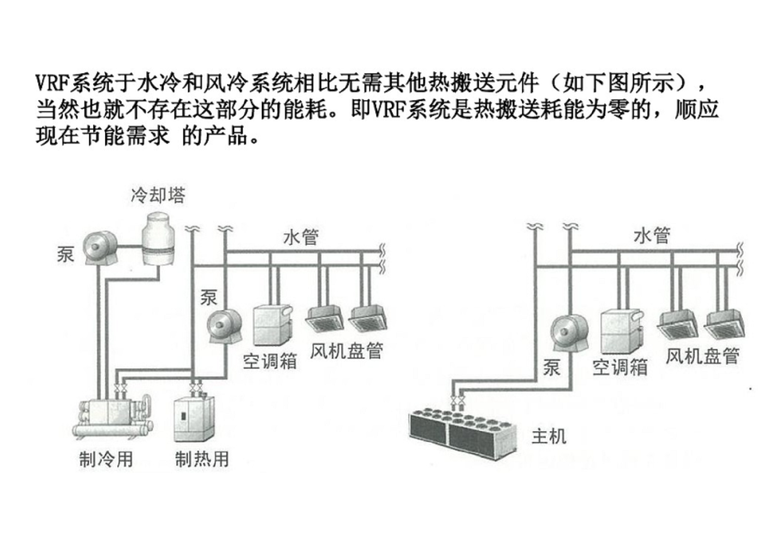 VRF系统于水冷和风冷系统相比无需其他热搬送元件（如下图所示），当然也就不存在这部分的能耗。即VRF系统是热搬送耗能为零的，顺应现在节能需求 的产品。

冷却塔
泵
水管
泵
空调箱
风机盘管
制冷用
制热用

水管
泵
空调箱
风机盘管
主机