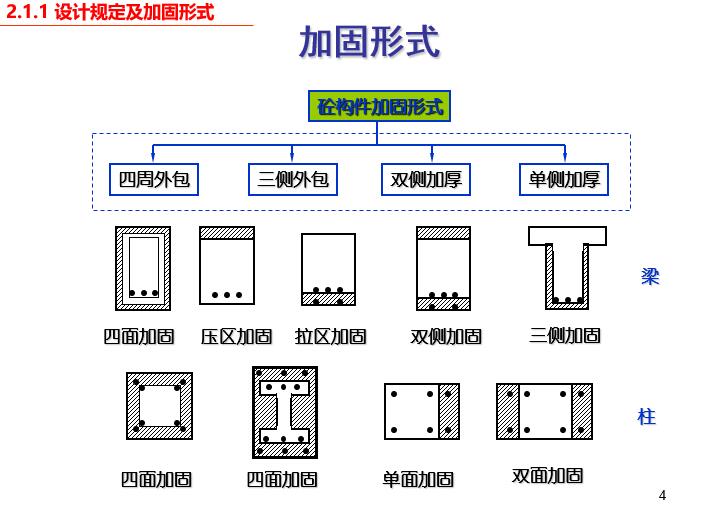 2.1.1 设计规定及加固形式

加固形式

砼构件加固形式

四周外包
三侧外包
双侧加厚
单侧加厚

梁

四面加固
压区加固
拉区加固
双侧加固
三侧加固

柱

四面加固
四面加固
单面加固
双面加固

4