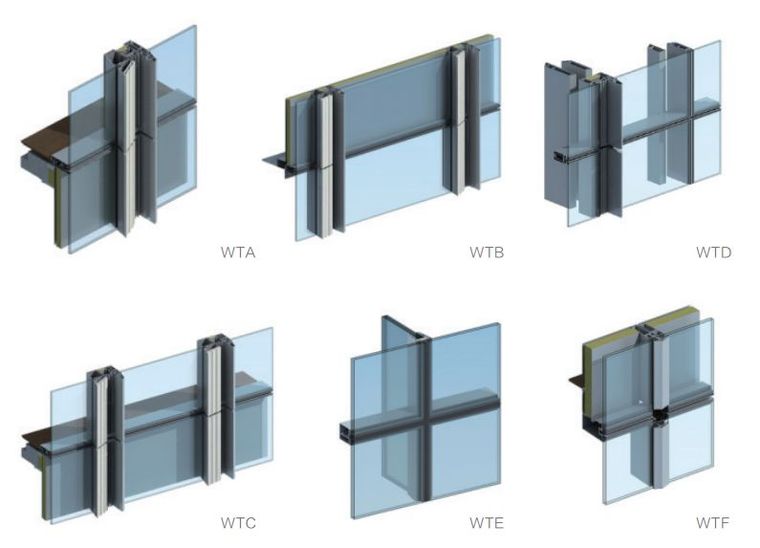 WTA

WTB

WTD

WTC

WTE

WTF