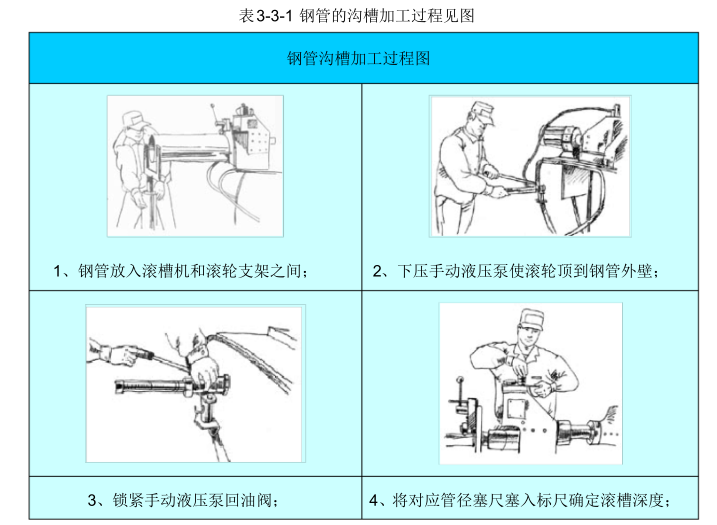 表3-3-1 钢管的沟槽加工过程见图

| 钢管沟槽加工过程图 | |
|---|---|
| 1、钢管放入滚槽机和滚轮支架之间； | 2、下压手动液压泵使滚轮顶到钢管外壁； |
| 3、锁紧手动液压泵回油阀； | 4、将对应管径塞尺塞入标尺确定滚槽深度； |