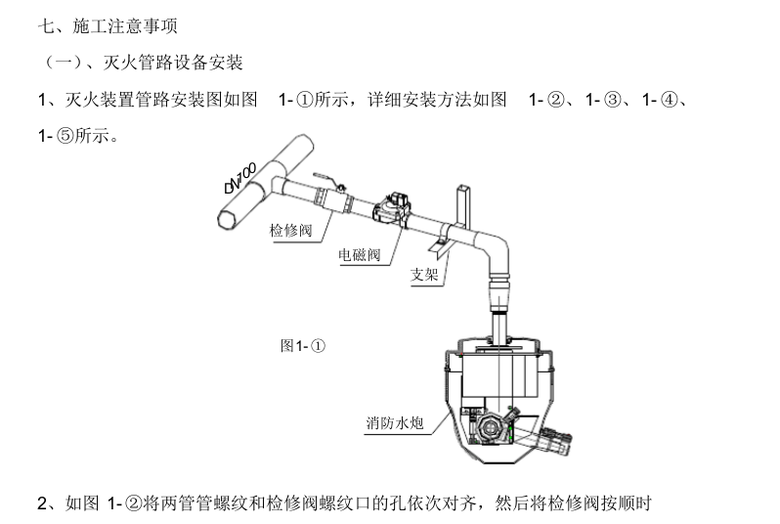 七、施工注意事项

（一）、灭火管路设备安装

1、灭火装置管路安装图如图 1-①所示，详细安装方法如图 1-②、1-③、1-④、1-⑤所示。

DN100

检修阀

电磁阀

支架

图1-①

消防水炮

2、如图 1-②将两管管螺纹和检修阀螺纹口的孔依次对齐，然后将检修阀按顺时