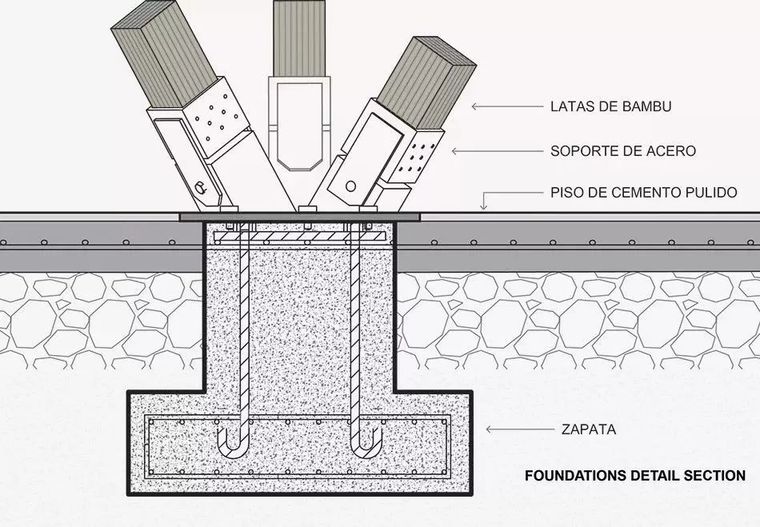 LATAS DE BAMBU

SOPORTE DE ACERO

PISO DE CEMENTO PULIDO

ZAPATA

FOUNDATIONS DETAIL SECTION