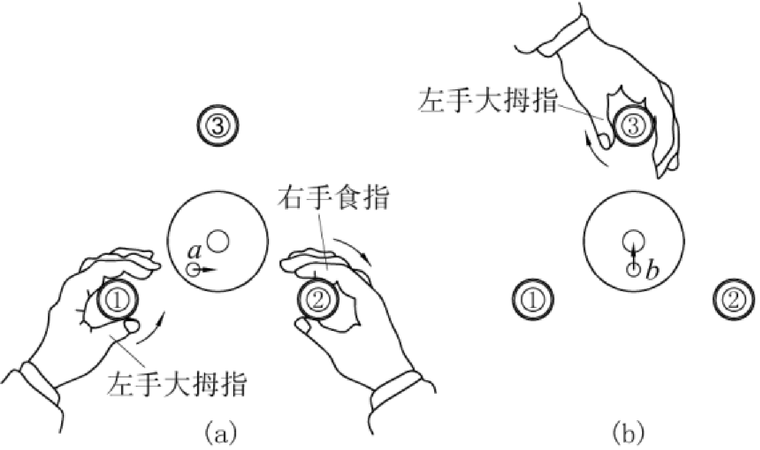 ③

右手食指

$a$

①

②

左手大拇指

(a)

左手大拇指

③

$b$

①

②

(b)