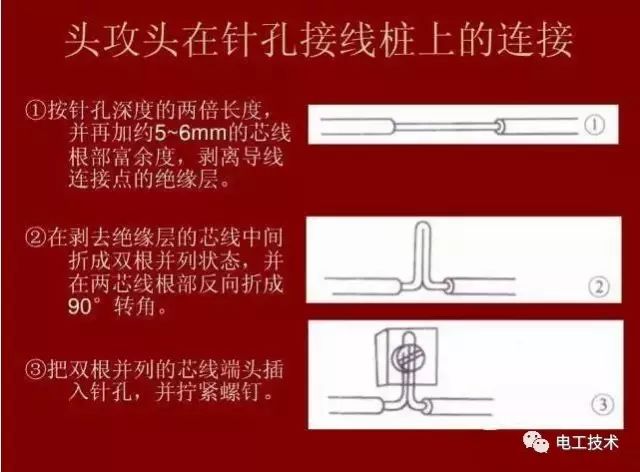 头攻头在针孔接线桩上的连接

①按针孔深度的两倍长度，并再加约5~6mm的芯线根部富余度，剥离导线连接点的绝缘层。

①

②在剥去绝缘层的芯线中间折成双根并列状态，并在两芯线根部反向折成90°转角。

②

③把双根并列的芯线端头插入针孔，并拧紧螺钉。

③

电工技术