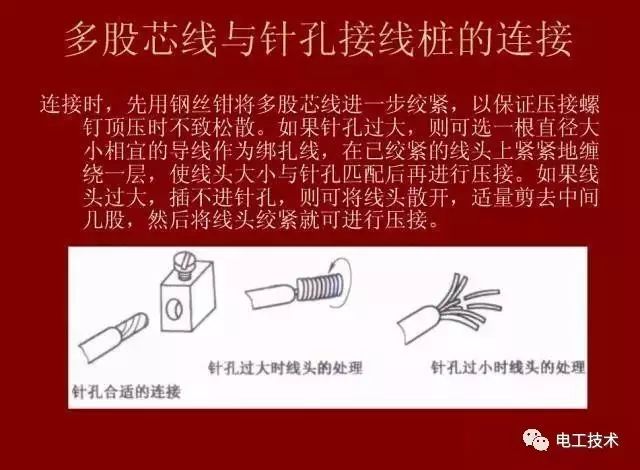 多股芯线与针孔接线桩的连接

连接时，先用钢丝钳将多股芯线进一步绞紧，以保证压接螺钉顶压时不致松散。如果针孔过大，则可选一根直径大小相宜的导线作为绑扎线，在已绞紧的线头上紧紧地缠绕一层，使线头大小与针孔匹配后再进行压接。如果线头过大，插不进针孔，则可将线头散开，适量剪去中间几股，然后将线头绞紧就可进行压接。

针孔合适的连接

针孔过大时线头的处理

针孔过小时线头的处理

电工技术