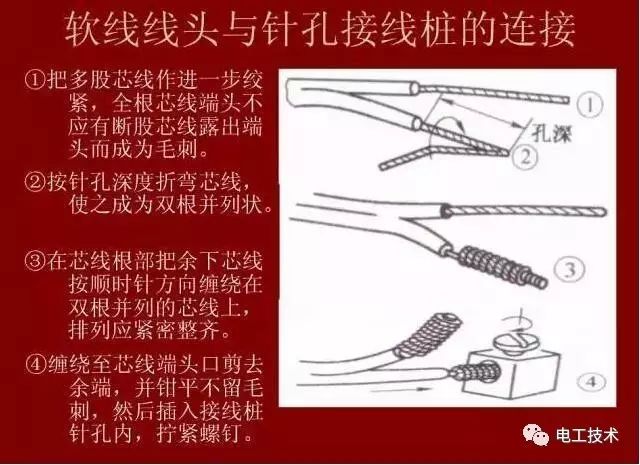 软线线头与针孔接线桩的连接

①把多股芯线作进一步绞紧，全根芯线端头不应有断股芯线露出端头而成为毛刺。

②按针孔深度折弯芯线，使之成为双根并列状。

③在芯线根部把余下芯线按顺时针方向缠绕在双根并列的芯线上，排列应紧密整齐。

④缠绕至芯线端头口剪去余端，并钳平不留毛刺，然后插入接线桩针孔内，拧紧螺钉。

①

孔深

②

③

④

电工技术