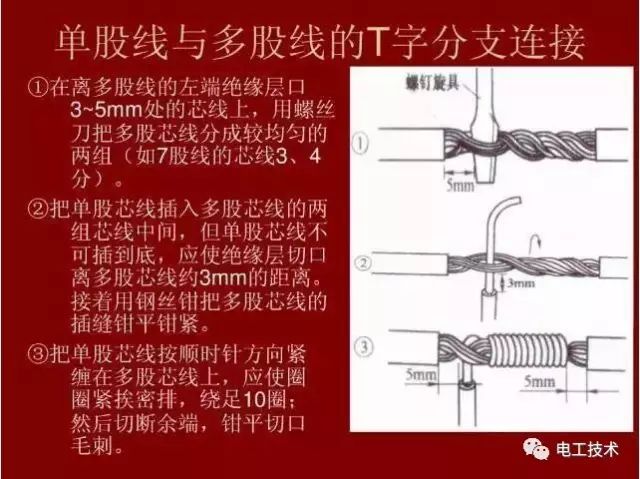 单股线与多股线的T字分支连接

①在离多股线的左端绝缘层口3~5mm处的芯线上，用螺丝刀把多股芯线分成较均匀的两组（如7股线的芯线3、4分）。

②把单股芯线插入多股芯线的两组芯线中间，但单股芯线不可插到底，应使绝缘层切口离多股芯线约3mm的距离。接着用钢丝钳把多股芯线的插缝钳平钳紧。

③把单股芯线按顺时针方向紧缠在多股芯线上，应使圈圈紧挨密排，绕足10圈；然后切断余端，钳平切口毛刺。

螺钉旋具

①

5mm

②

3mm

③

5mm

5mm

电工技术