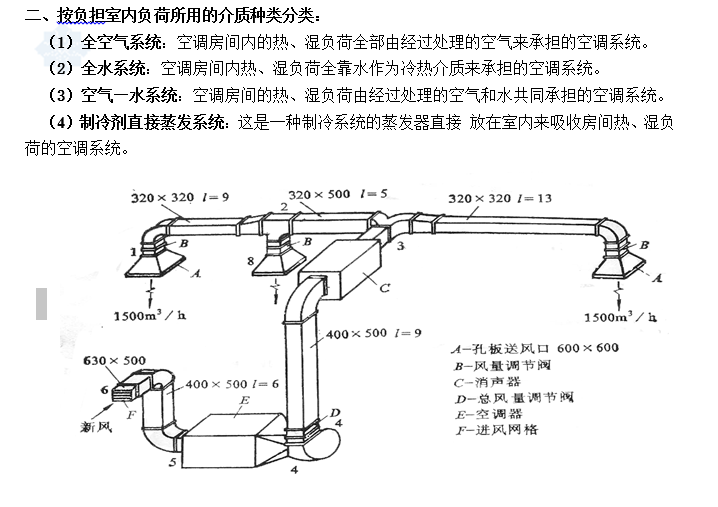 二、按负担室内负荷所用的介质种类分类：

（1）全空气系统：空调房间内的热、湿负荷全部由经过处理的空气来承担的空调系统。

（2）全水系统：空调房间内热、湿负荷全靠水作为冷热介质来承担的空调系统。

（3）空气一水系统：空调房间的热、湿负荷由经过处理的空气和水共同承担的空调系统。

（4）制冷剂直接蒸发系统：这是一种制冷系统的蒸发器直接 放在室内来吸收房间热、湿负荷的空调系统。

$320 \times 320$ $l=9$

$320 \times 500$ $l=5$

$320 \times 320$ $l=13$

2

1 B A

8 B

3

C

B A

$1500m^3/h$

$1500m^3/h$

$400 \times 500$ $l=9$

$630 \times 500$

6

F

新风

$400 \times 500$ $l=6$

E

D

4

5

4

A—孔板送风口 $600 \times 600$
B—风量调节阀
C—消声器
D—总风量调节阀
E—空调器
F—进风网格